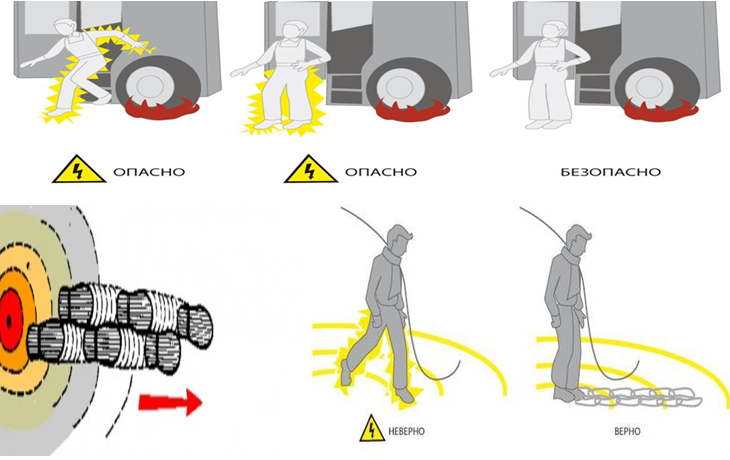 ОПАСНО

ОПАСНО

БЕЗОПАСНО

НЕВЕРНО

ВЕРНО